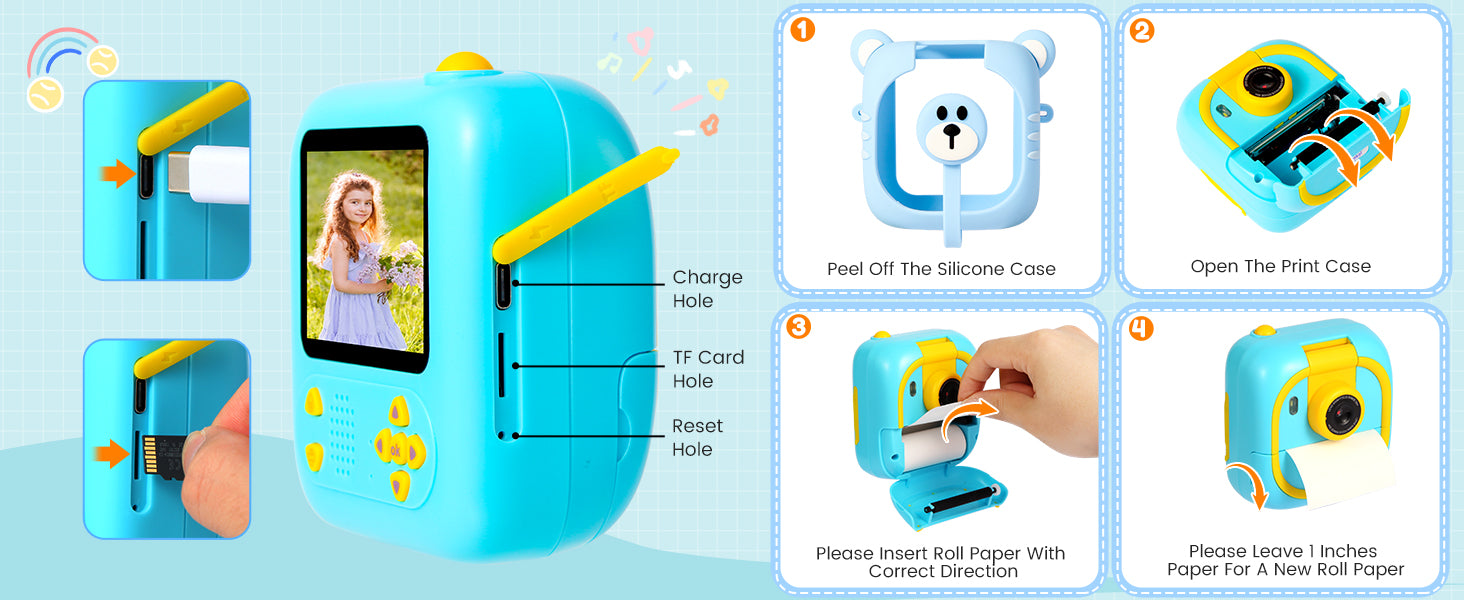 Charge Hole

TF Card Hole

Reset Hole

1

Peel Off The Silicone Case

2

Open The Print Case

3

Please Insert Roll Paper With Correct Direction

4

Please Leave 1 Inches Paper For A New Roll Paper